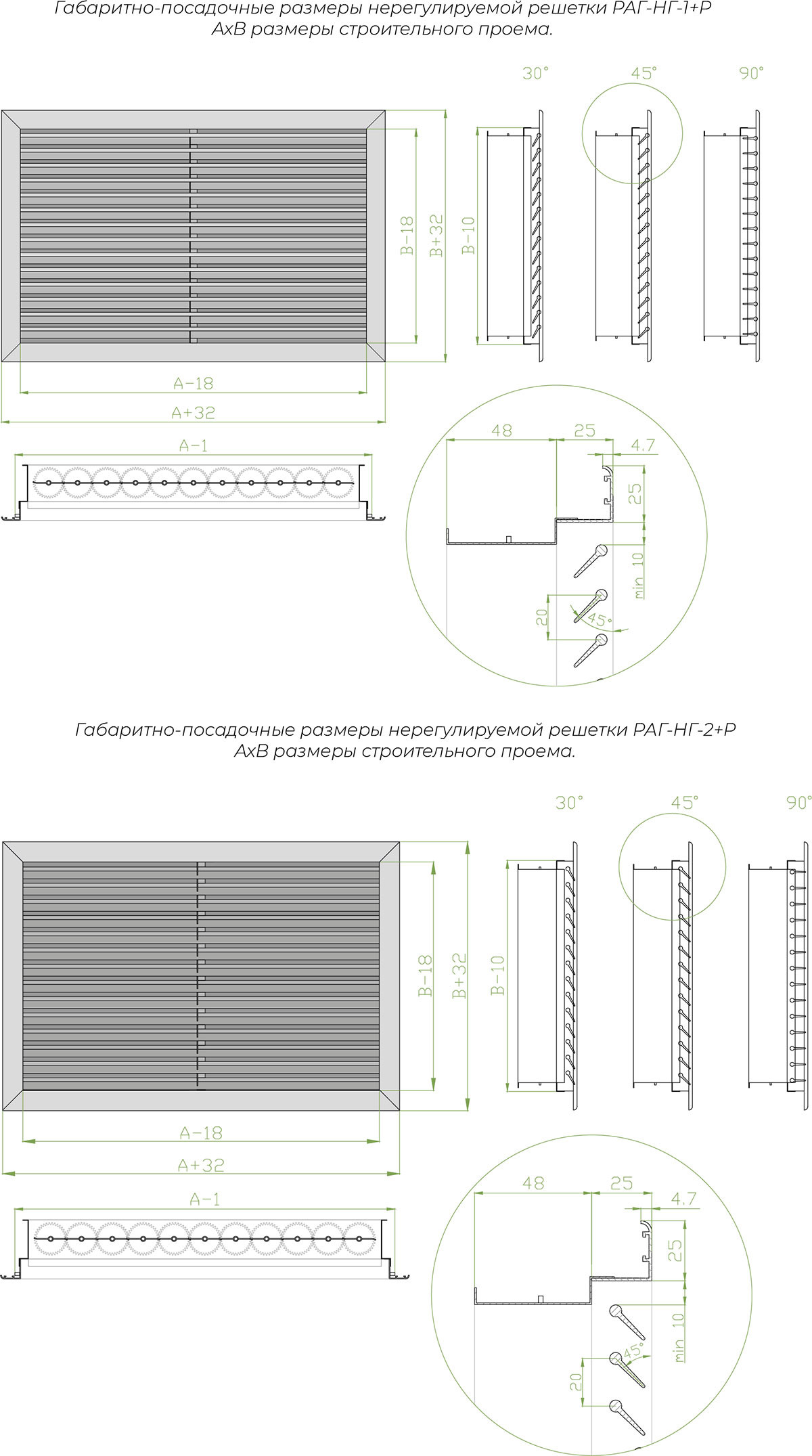 Габаритно-посадочные размеры нерегулируемой решетки РАГ-НГ-1+Р
АхВ размеры строительного проема.

30°
45°
90°

B-18
B+32
B-10

A-18
A+32

A-1

48
25
4.7
25
min 10
20
45°

Габаритно-посадочные размеры нерегулируемой решетки РАГ-НГ-2+Р
АхВ размеры строительного проема.

30°
45°
90°

B-18
B+32
B-10

A-18
A+32

A-1

48
25
4.7
25
min 10
45°
20